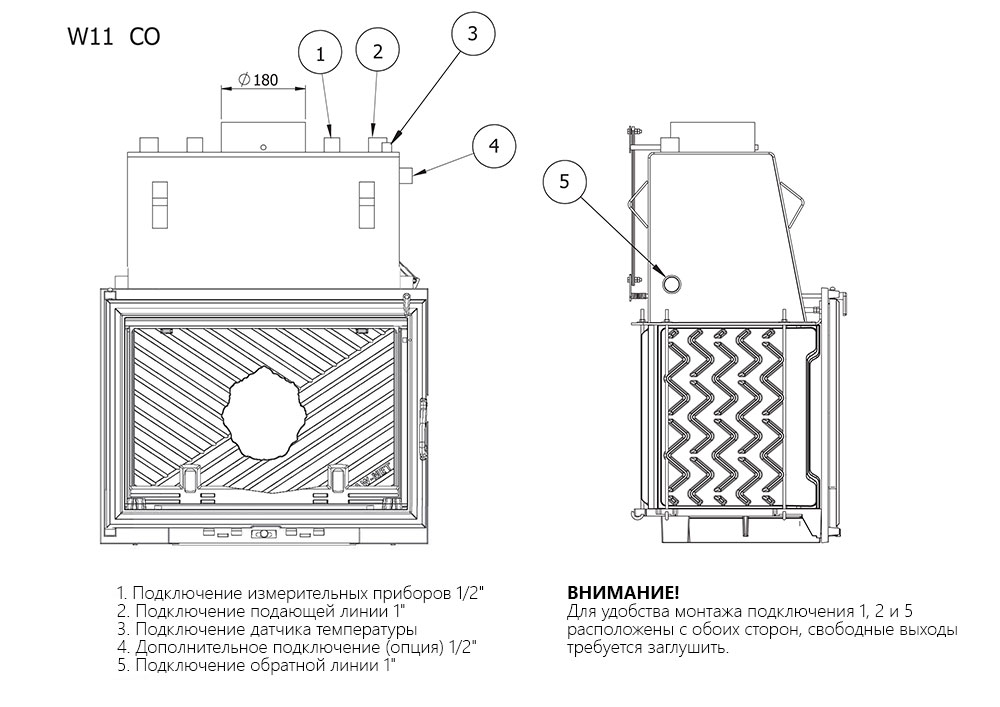 W11 CO

$\varnothing 180$

1

2

3

4

5

1. Подключение измерительных приборов 1/2"
2. Подключение подающей линии 1"
3. Подключение датчика температуры
4. Дополнительное подключение (опция) 1/2"
5. Подключение обратной линии 1"

ВНИМАНИЕ!
Для удобства монтажа подключения 1, 2 и 5 расположены с обоих сторон, свободные выходы требуется заглушить.