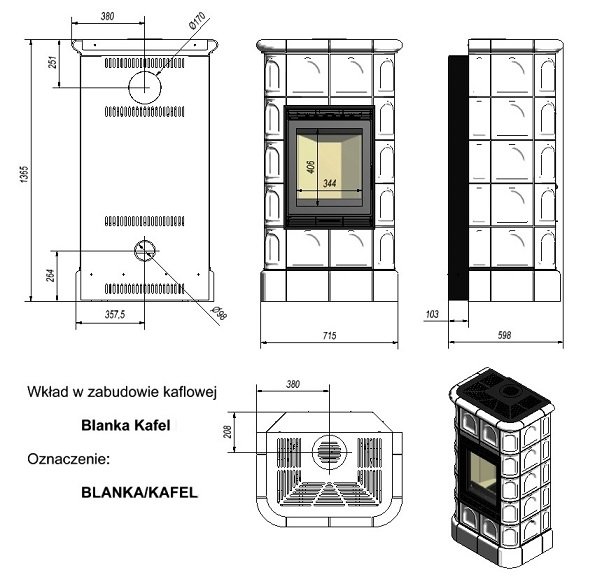 380

Ø170

251

1365

264

357,5

Ø98

406

344

715

103

598

Wkład w zabudowie kaflowej

Blanka Kafel

Oznaczenie:

BLANKA/KAFEL

380

208